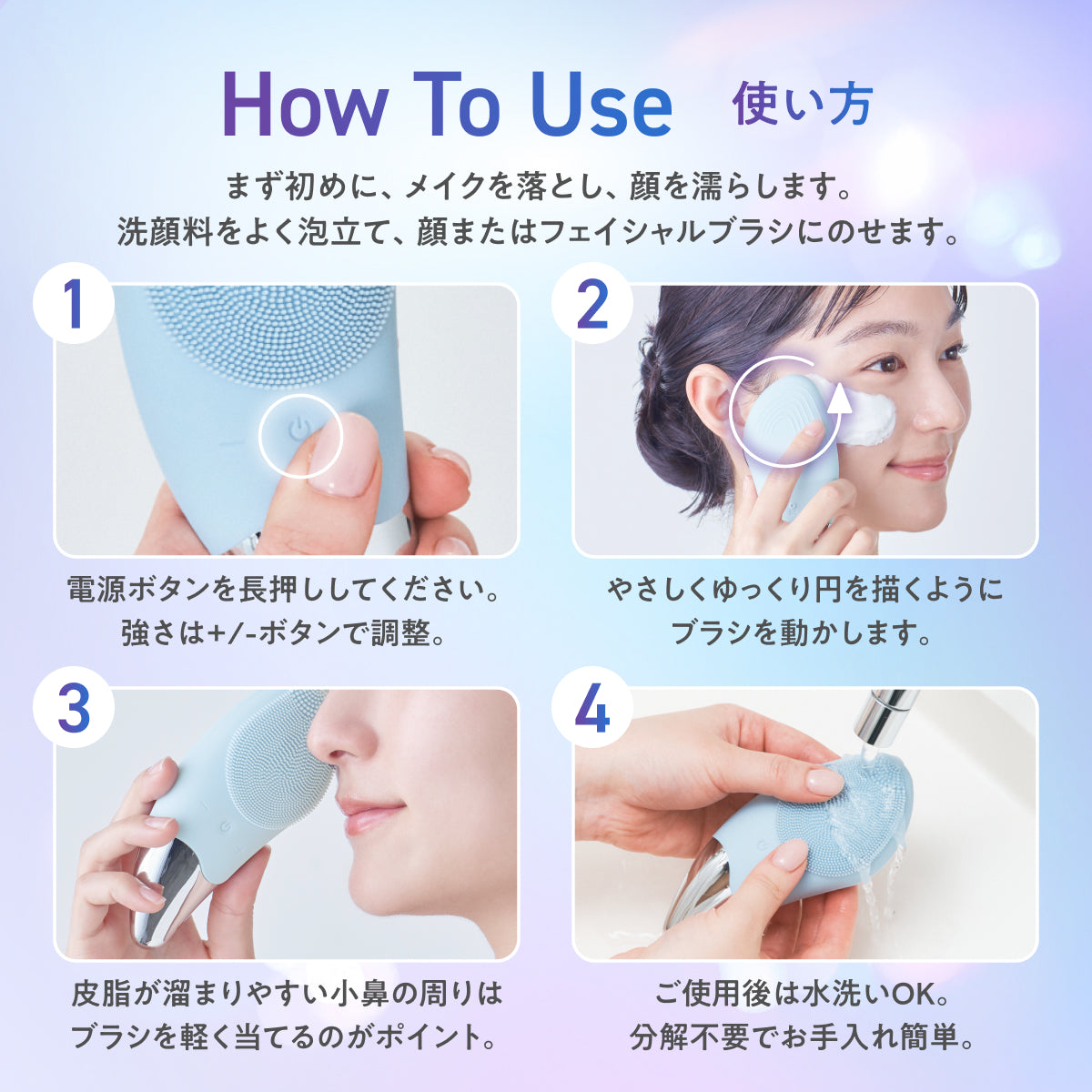 How To Use 使い方

まず初めに、メイクを落とし、顔を濡らします。
洗顔料をよく泡立て、顔またはフェイシャルブラシにのせます。

1

電源ボタンを長押ししてください。
強さは+/-ボタンで調整。

2

やさしくゆっくり円を描くように
ブラシを動かします。

3

皮脂が溜まりやすい小鼻の周りは
ブラシを軽く当てるのがポイント。

4

ご使用後は水洗いOK。
分解不要でお手入れ簡単。